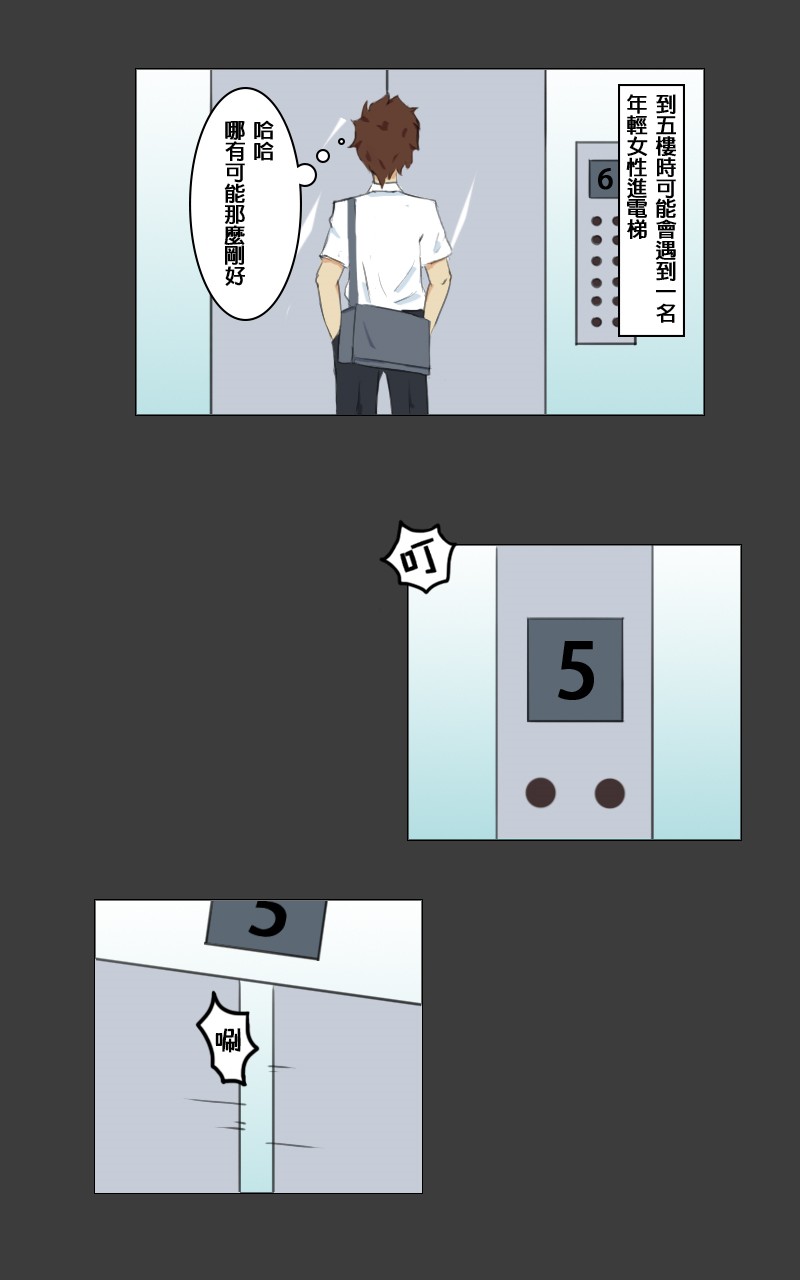 到五樓時可能會遇到一名年輕女性進電梯

6

哈哈
哪有可能那麼剛好

叮

5

5

唰